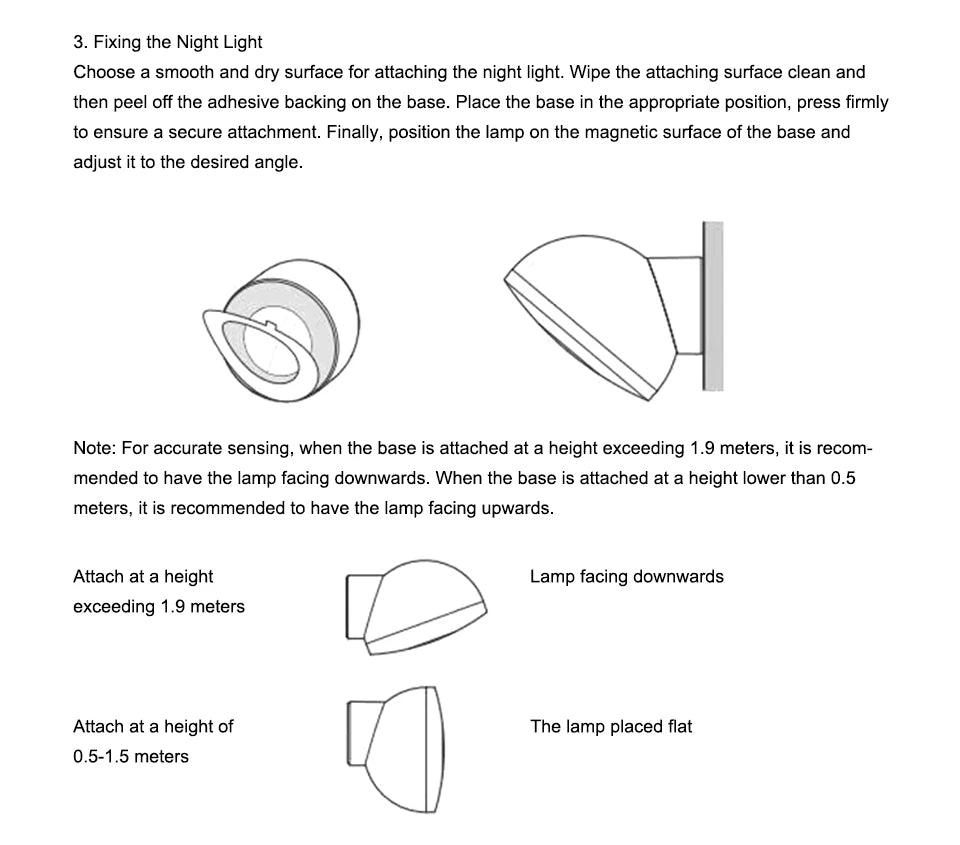 3. Fixing the Night Light
Choose a smooth and dry surface for attaching the night light. Wipe the attaching surface clean and then peel off the adhesive backing on the base. Place the base in the appropriate position, press firmly to ensure a secure attachment. Finally, position the lamp on the magnetic surface of the base and adjust it to the desired angle.

Note: For accurate sensing, when the base is attached at a height exceeding 1.9 meters, it is recommended to have the lamp facing downwards. When the base is attached at a height lower than 0.5 meters, it is recommended to have the lamp facing upwards.

Attach at a height exceeding 1.9 meters

Lamp facing downwards

Attach at a height of 0.5-1.5 meters

The lamp placed flat