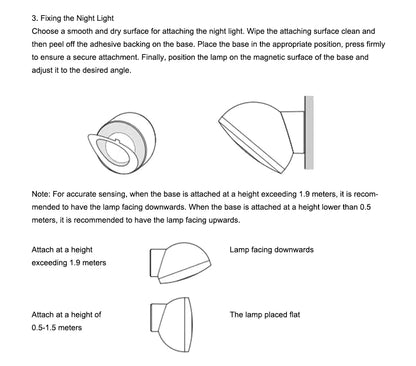 3. Fixing the Night Light
Choose a smooth and dry surface for attaching the night light. Wipe the attaching surface clean and then peel off the adhesive backing on the base. Place the base in the appropriate position, press firmly to ensure a secure attachment. Finally, position the lamp on the magnetic surface of the base and adjust it to the desired angle.

Note: For accurate sensing, when the base is attached at a height exceeding 1.9 meters, it is recommended to have the lamp facing downwards. When the base is attached at a height lower than 0.5 meters, it is recommended to have the lamp facing upwards.

Attach at a height exceeding 1.9 meters

Lamp facing downwards

Attach at a height of 0.5-1.5 meters

The lamp placed flat