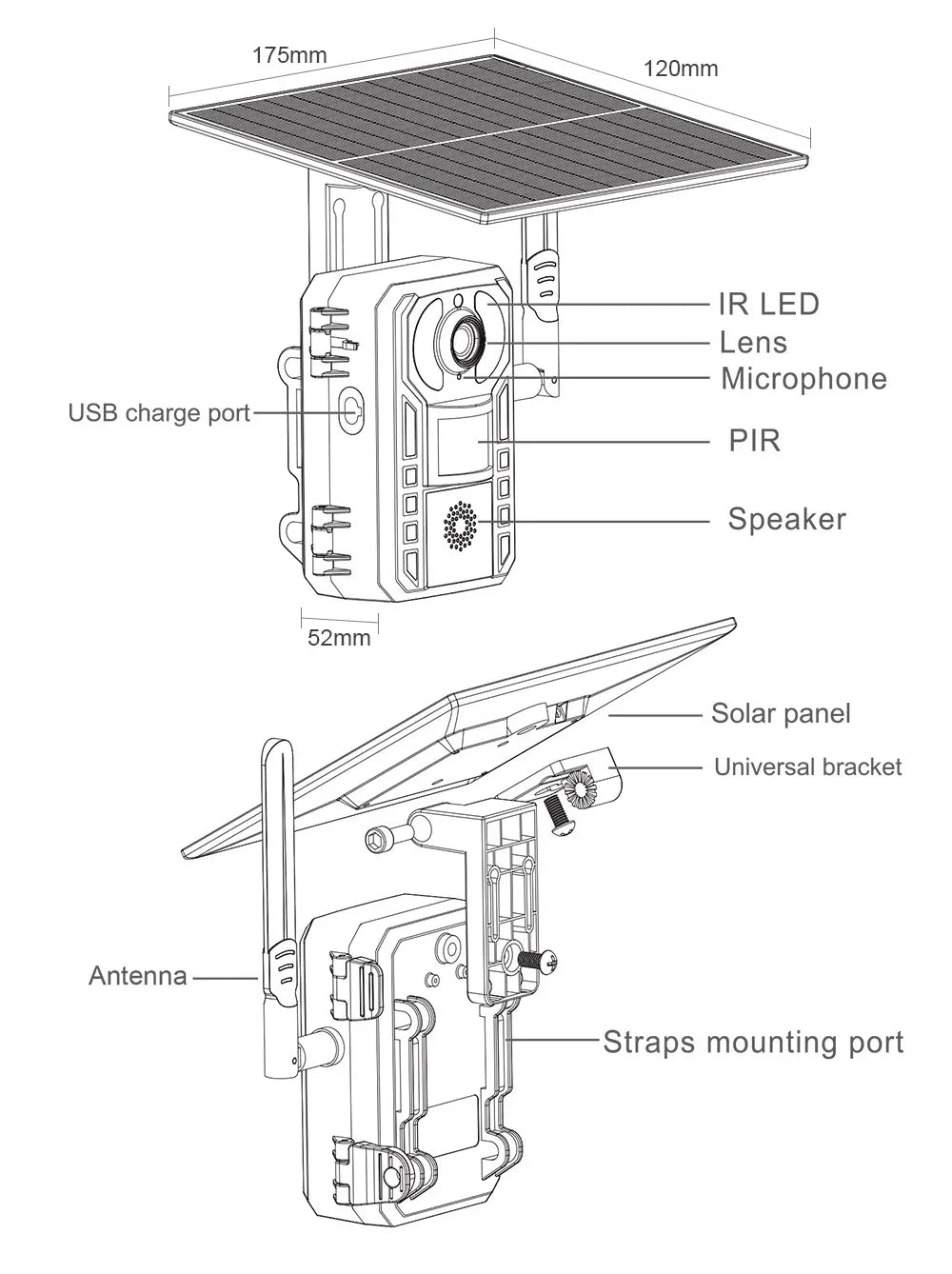 175mm
120mm
IR LED
Lens
Microphone
USB charge port
PIR
Speaker
52mm
Solar panel
Universal bracket
Antenna
Straps mounting port