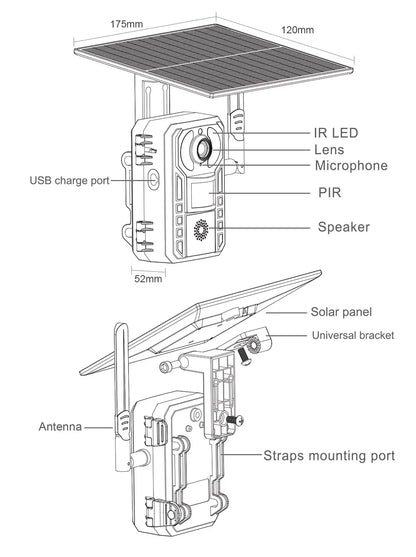 175mm
120mm
IR LED
Lens
Microphone
USB charge port
PIR
Speaker
52mm
Solar panel
Universal bracket
Antenna
Straps mounting port