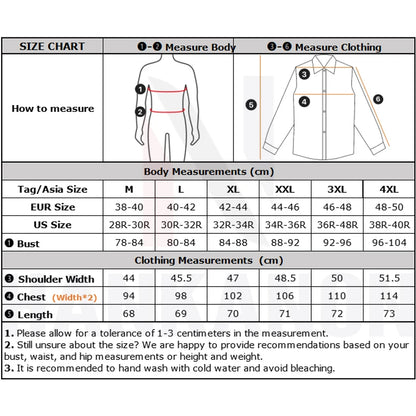 | SIZE CHART | ❶-❷ Measure Body | ❸-❻ Measure Clothing |
|---|---|---|
| How to measure | ❶ ❷ | ❸ ❹ ❺ ❻ |

Body Measurements (cm)

| Tag/Asia Size | M | L | XL | XXL | 3XL | 4XL |
|---|---|---|---|---|---|---|
| EUR Size | 38-40 | 40-42 | 42-44 | 44-46 | 46-48 | 48-50 |
| US Size | 28R-30R | 30R-32R | 32R-34R | 34R-36R | 36R-48R | 38R-40R |
| ❶ Bust | 78-84 | 80-84 | 84-88 | 88-92 | 92-96 | 96-104 |

Clothing Measurements (cm)

| ❸ Shoulder Width | 44 | 45.5 | 47 | 48.5 | 50 | 51.5 |
|---|---|---|---|---|---|---|
| ❹ Chest (Width*2) | 94 | 98 | 102 | 106 | 110 | 114 |
| ❺ Length | 68 | 69 | 70 | 71 | 72 | 73 |

1. Please allow for a tolerance of 1-3 centimeters in the measurement.
2. Still unsure about the size? We are happy to provide recommendations based on your bust, waist, and hip measurements or height and weight.
3. It is recommended to hand wash with cold water and avoid bleaching.