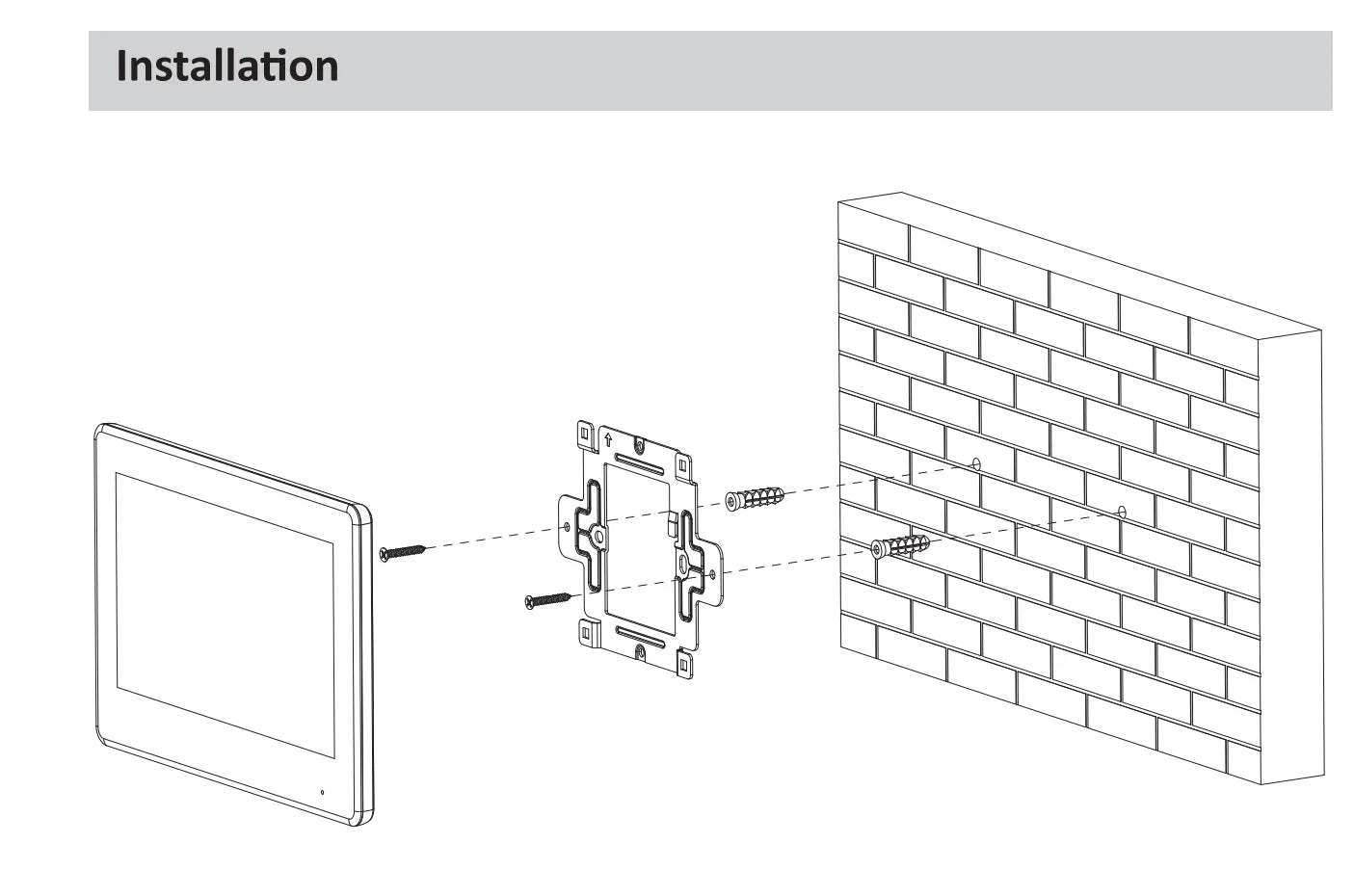 Installation