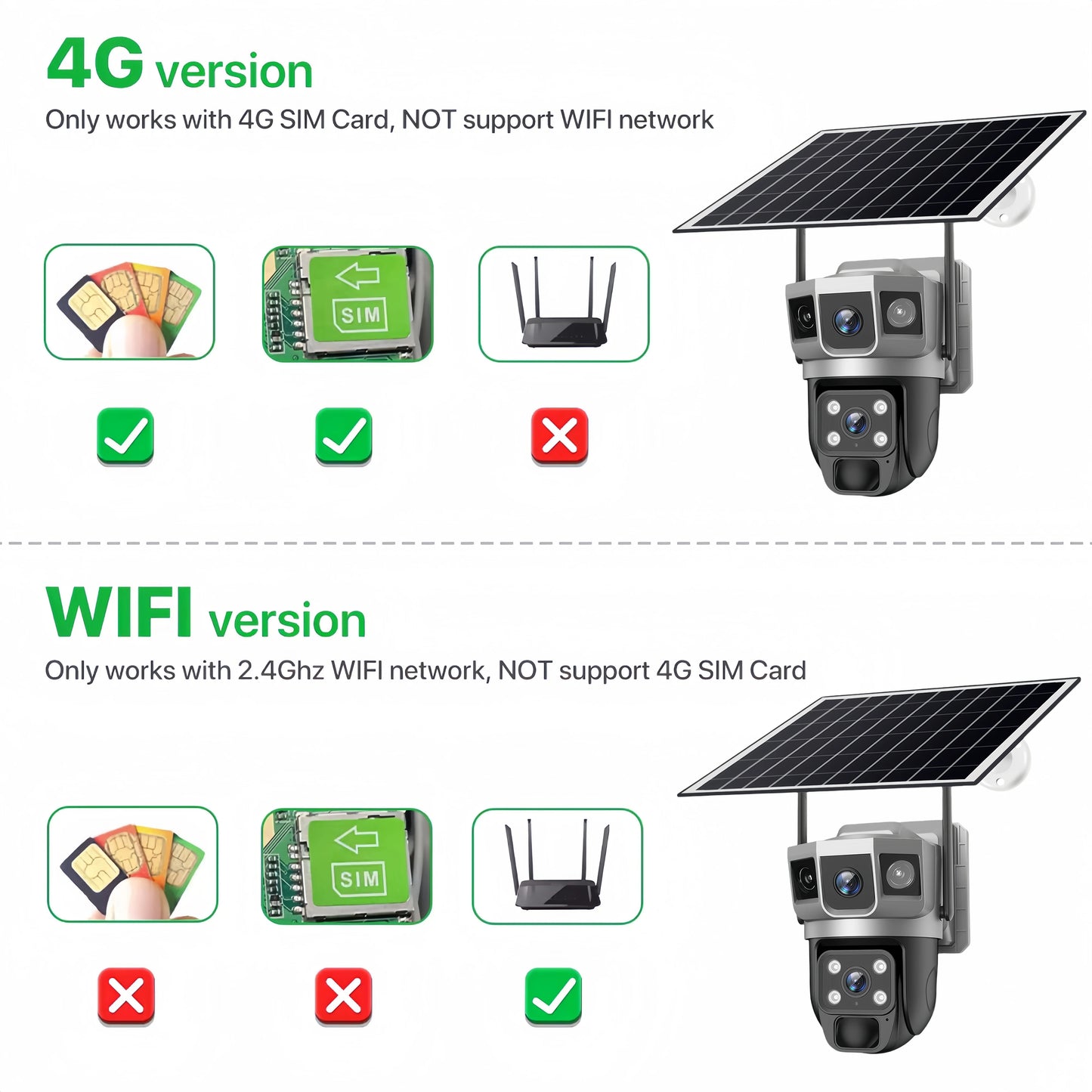 4G version
Only works with 4G SIM Card, NOT support WIFI network

SIM

WIFI version
Only works with 2.4Ghz WIFI network, NOT support 4G SIM Card

SIM