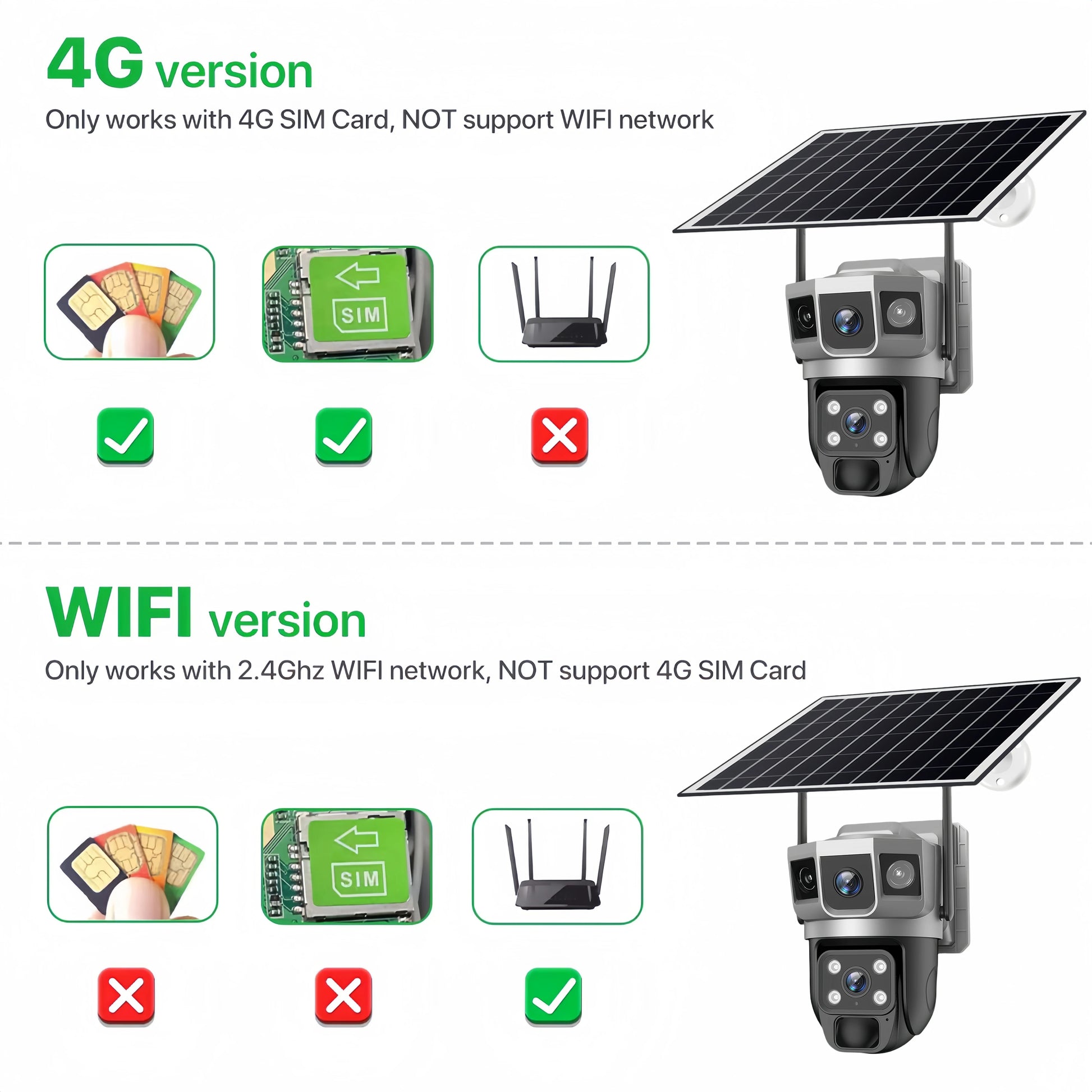 4G version

Only works with 4G SIM Card, NOT support WIFI network

SIM

WIFI version

Only works with 2.4Ghz WIFI network, NOT support 4G SIM Card

SIM