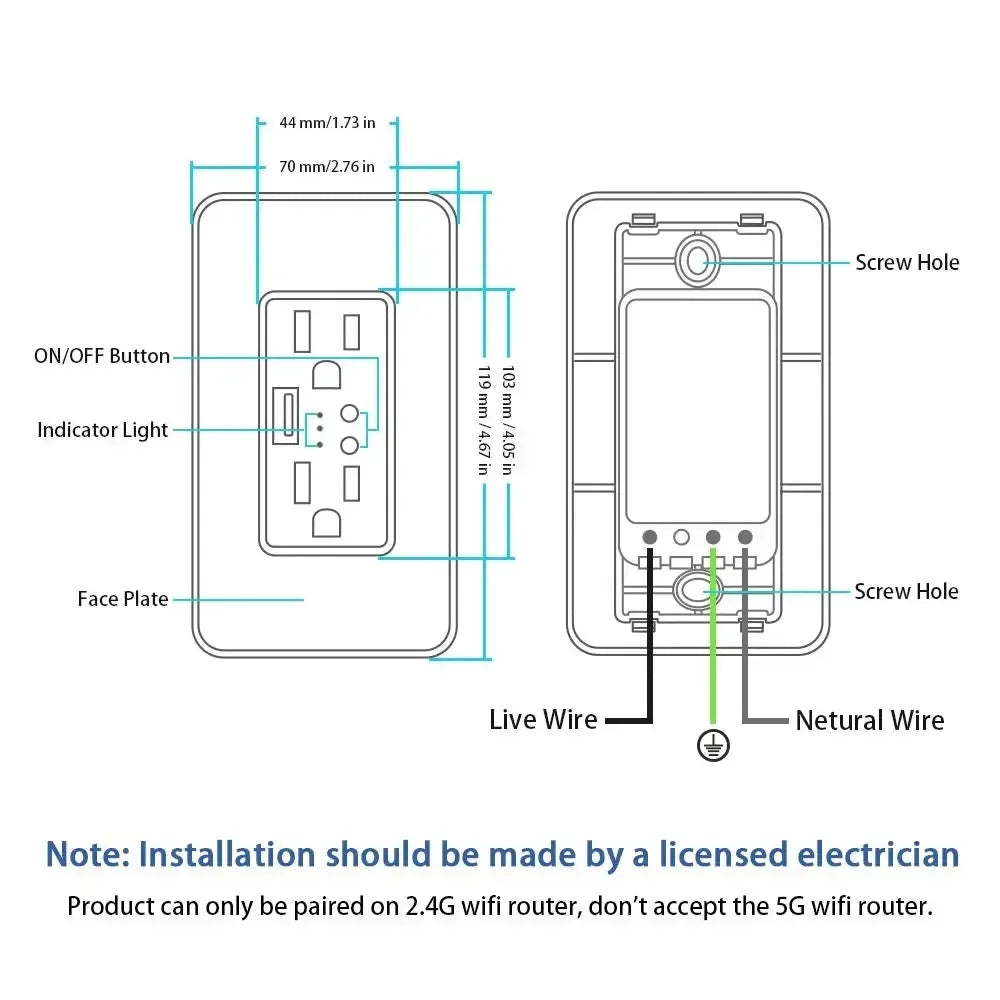 44 mm/1.73 in

70 mm/2.76 in

ON/OFF Button

Indicator Light

Face Plate

103 mm / 4.05 in

119 mm / 4.67 in

Screw Hole

Screw Hole

Live Wire

Netural Wire

Note: Installation should be made by a licensed electrician

Product can only be paired on 2.4G wifi router, don't accept the 5G wifi router.