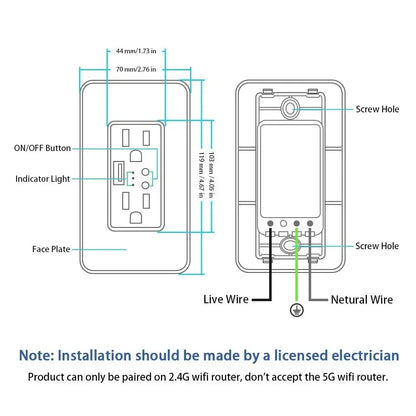 44 mm/1.73 in

70 mm/2.76 in

ON/OFF Button

Indicator Light

Face Plate

103 mm / 4.05 in

119 mm / 4.67 in

Screw Hole

Screw Hole

Live Wire

Netural Wire

Note: Installation should be made by a licensed electrician

Product can only be paired on 2.4G wifi router, don't accept the 5G wifi router.