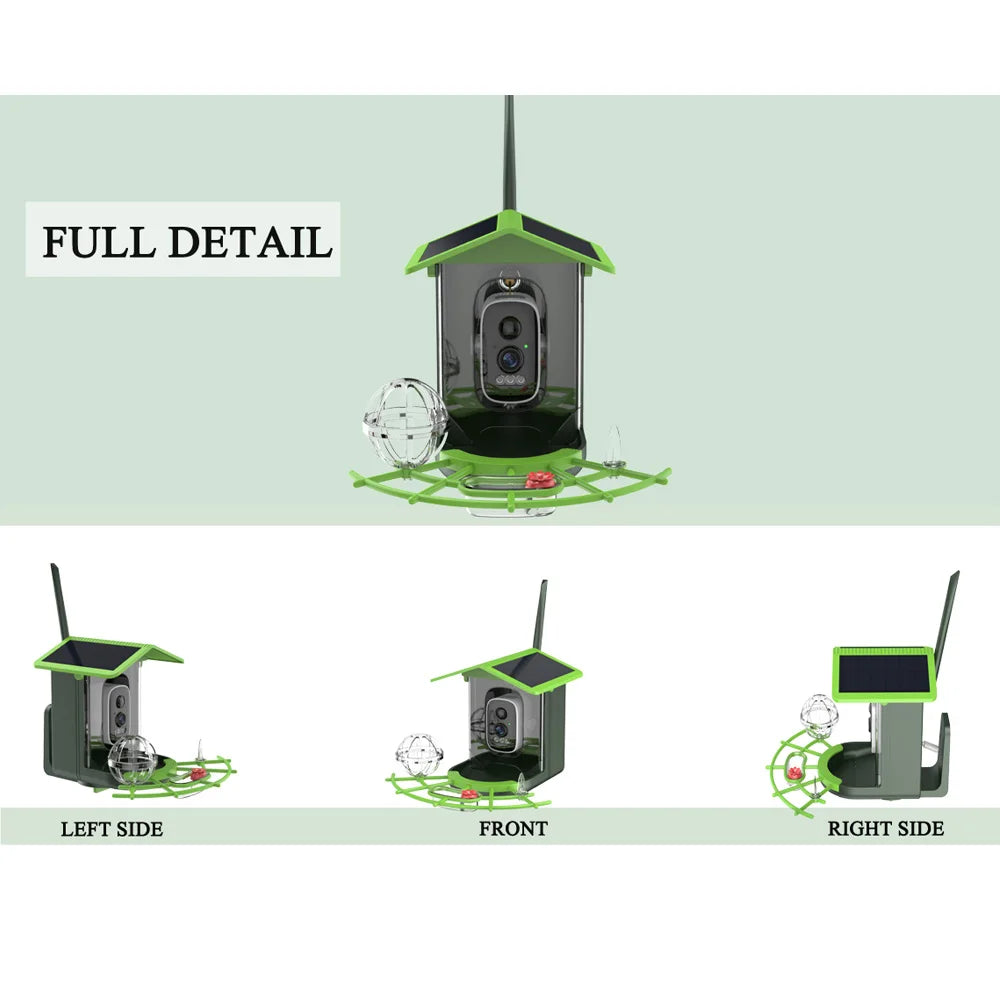 FULL DETAIL

LEFT SIDE

FRONT

RIGHT SIDE