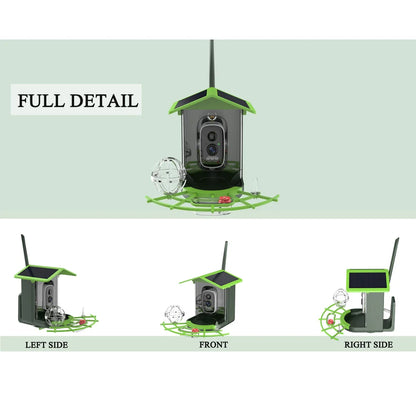 FULL DETAIL

LEFT SIDE

FRONT

RIGHT SIDE