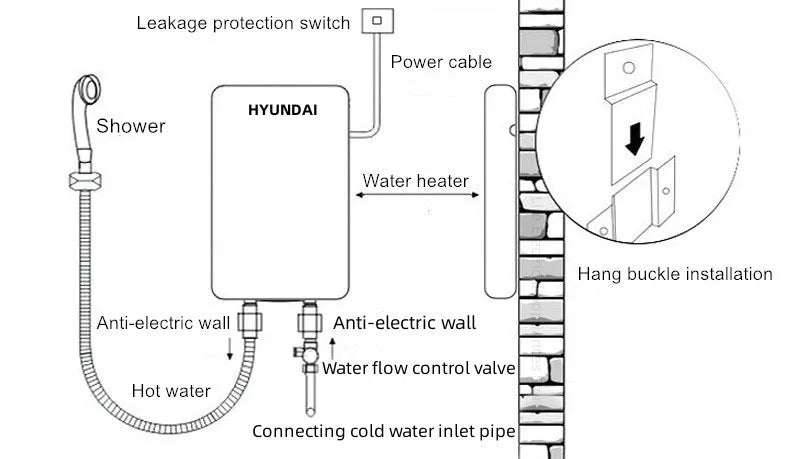 Leakage protection switch

Power cable

HYUNDAI

Shower

Water heater

Hang buckle installation

Anti-electric wall

Anti-electric wall

Water flow control valve

Hot water

Connecting cold water inlet pipe