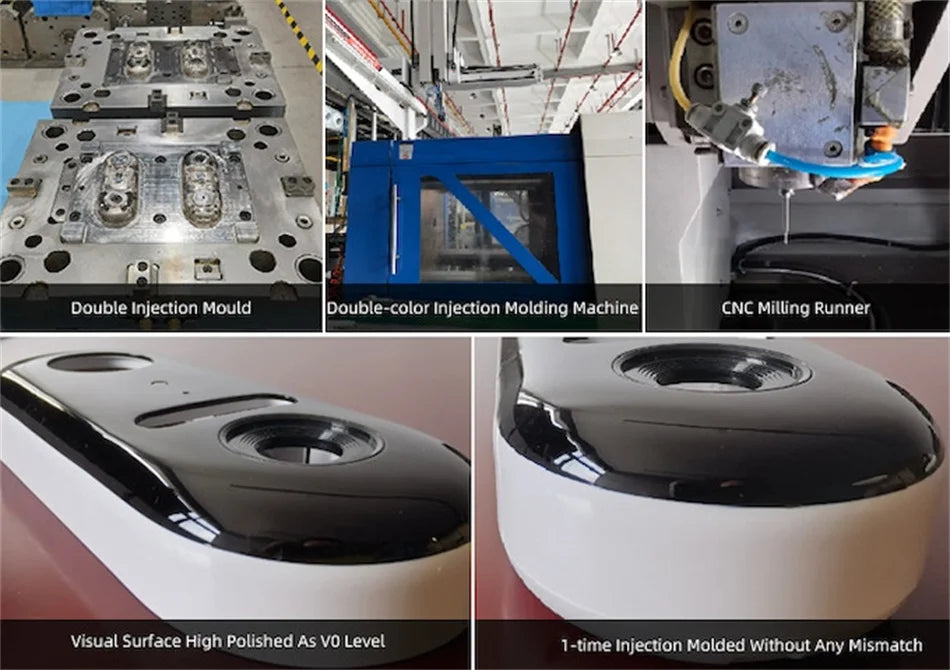 Double Injection Mould

Double-color Injection Molding Machine

CNC Milling Runner

Visual Surface High Polished As V0 Level

1-time Injection Molded Without Any Mismatch