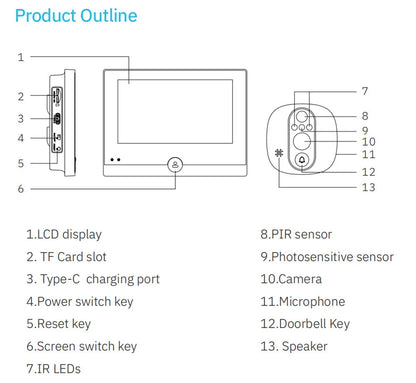 Product Outline

1
2
3
4
5
6

7
8
9
10
11
12
13

1.LCD display
2. TF Card slot
3. Type-C charging port
4.Power switch key
5.Reset key
6.Screen switch key
7.IR LEDs

8.PIR sensor
9.Photosensitive sensor
10.Camera
11.Microphone
12.Doorbell Key
13. Speaker