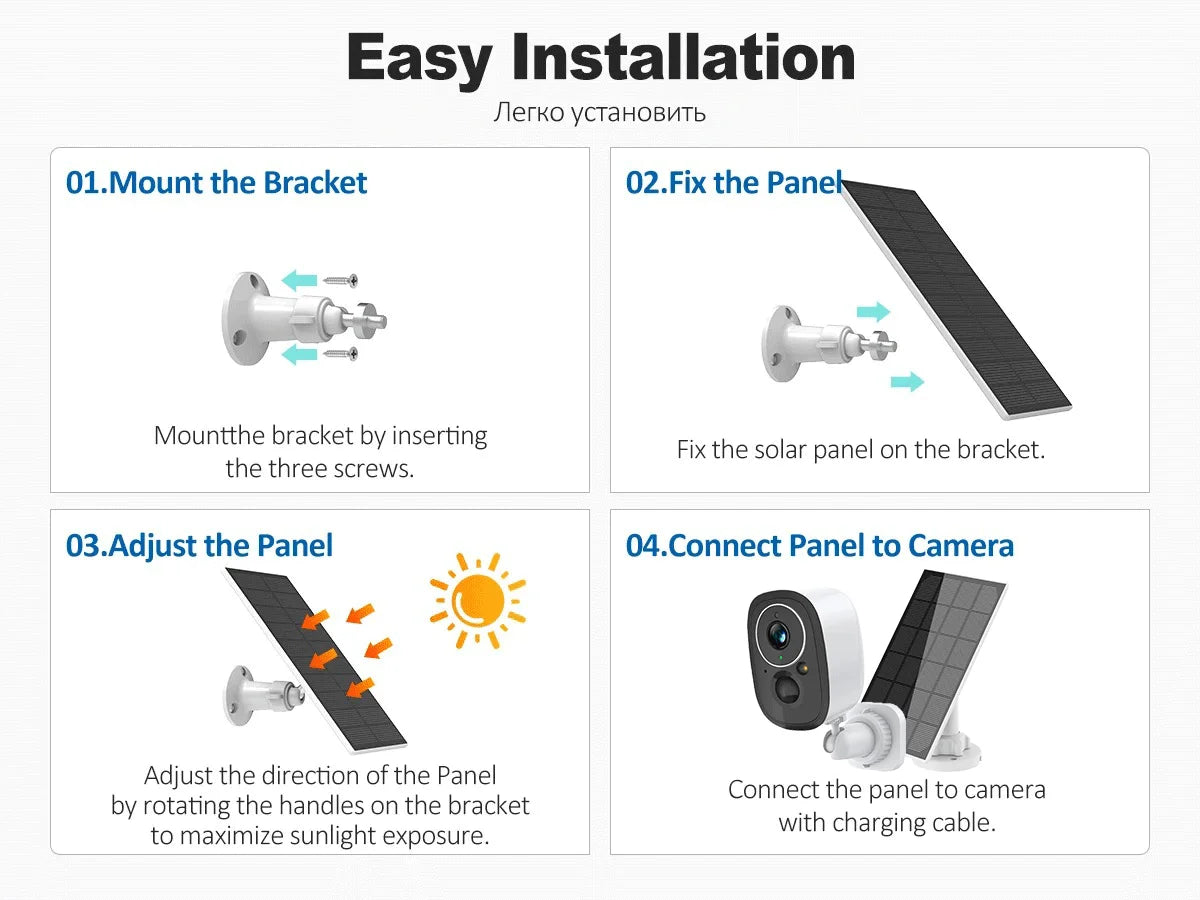 Easy Installation
Легко установить

01.Mount the Bracket

Mountthe bracket by inserting the three screws.

02.Fix the Panel

Fix the solar panel on the bracket.

03.Adjust the Panel

Adjust the direction of the Panel by rotating the handles on the bracket to maximize sunlight exposure.

04.Connect Panel to Camera

Connect the panel to camera with charging cable.