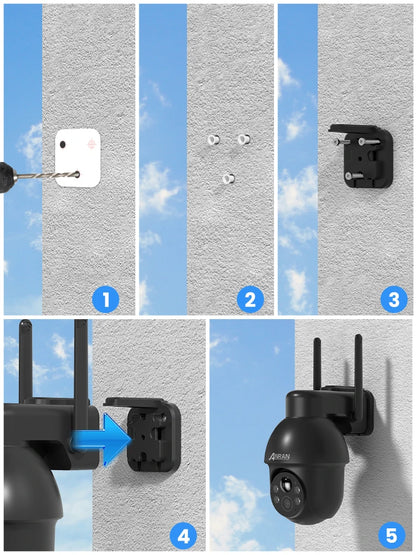 1

2

3

4

ANRAN

5