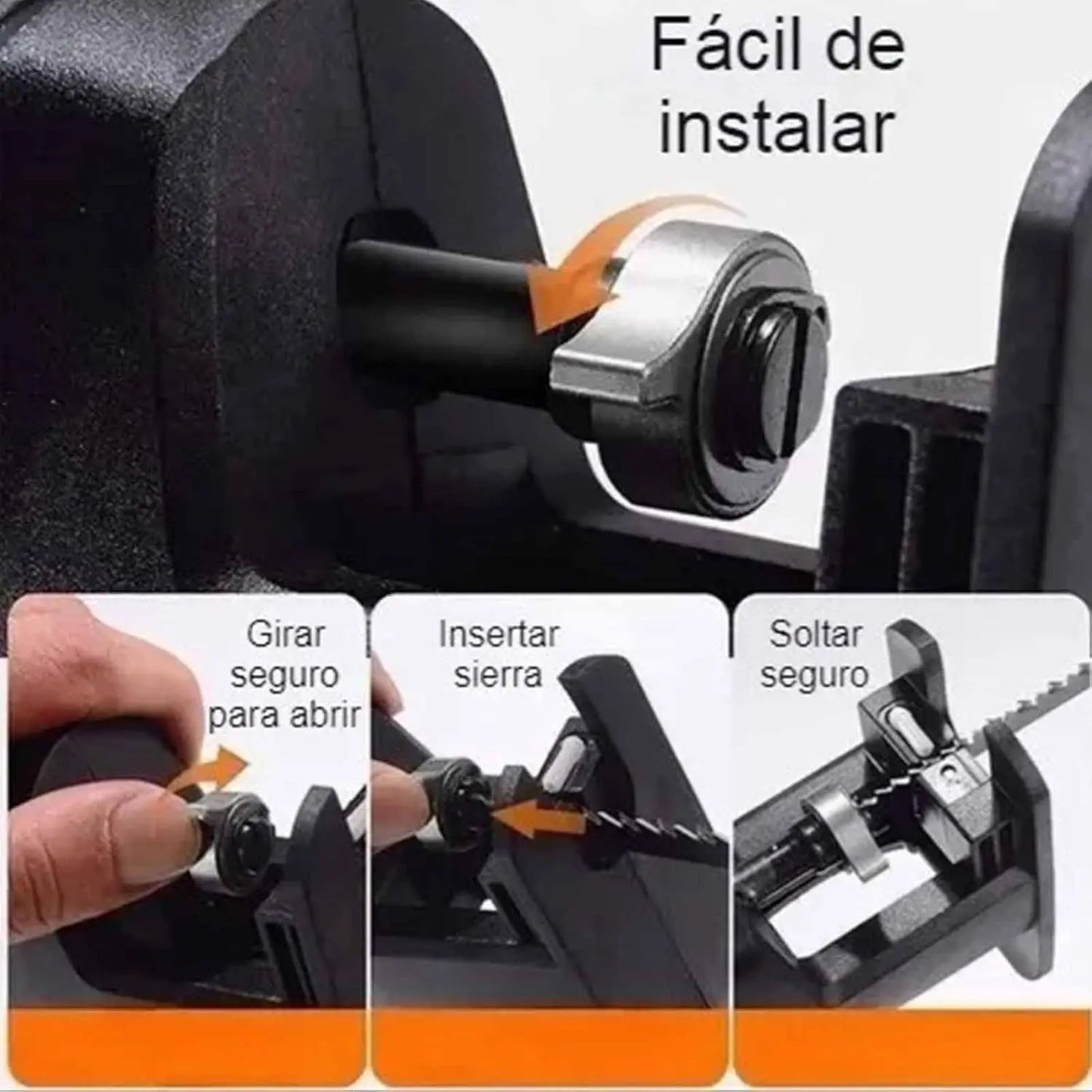 Fácil de instalar

Girar seguro para abrir

Insertar sierra

Soltar seguro