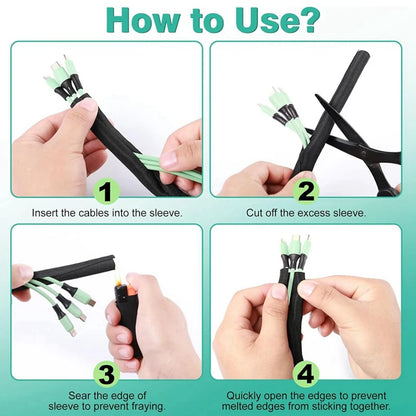 How to Use?

1

Insert the cables into the sleeve.

2

Cut off the excess sleeve.

3

Sear the edge of sleeve to prevent fraying.

4

Quickly open the edges to prevent melted edges from sticking together.