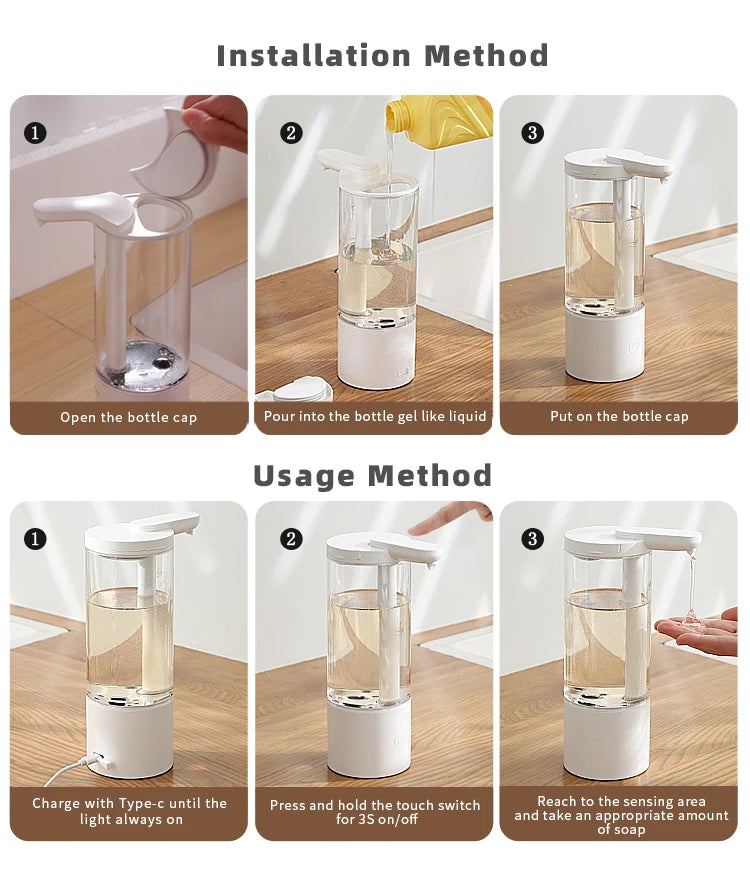 Installation Method

1
Open the bottle cap

2
Pour into the bottle gel like liquid

3
Put on the bottle cap

Usage Method

1
Charge with Type-c until the light always on

2
Press and hold the touch switch for 3S on/off

3
Reach to the sensing area and take an appropriate amount of soap