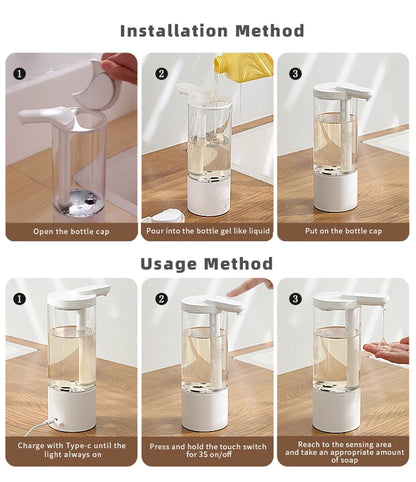 Installation Method

1
Open the bottle cap

2
Pour into the bottle gel like liquid

3
Put on the bottle cap

Usage Method

1
Charge with Type-c until the light always on

2
Press and hold the touch switch for 3S on/off

3
Reach to the sensing area and take an appropriate amount of soap