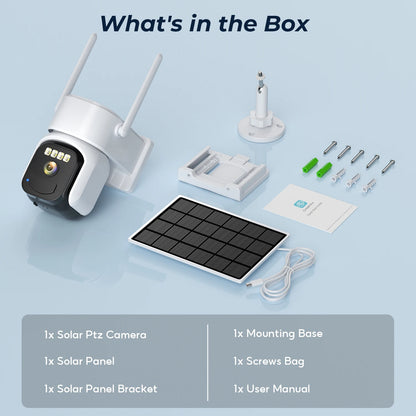 What's in the Box

1x Solar Ptz Camera

1x Solar Panel

1x Solar Panel Bracket

1x Mounting Base

1x Screws Bag

1x User Manual