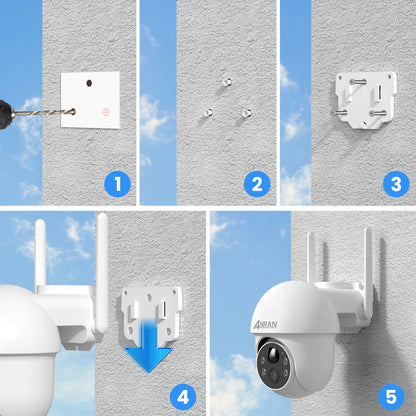 1
2
3
4
ANRAN
5