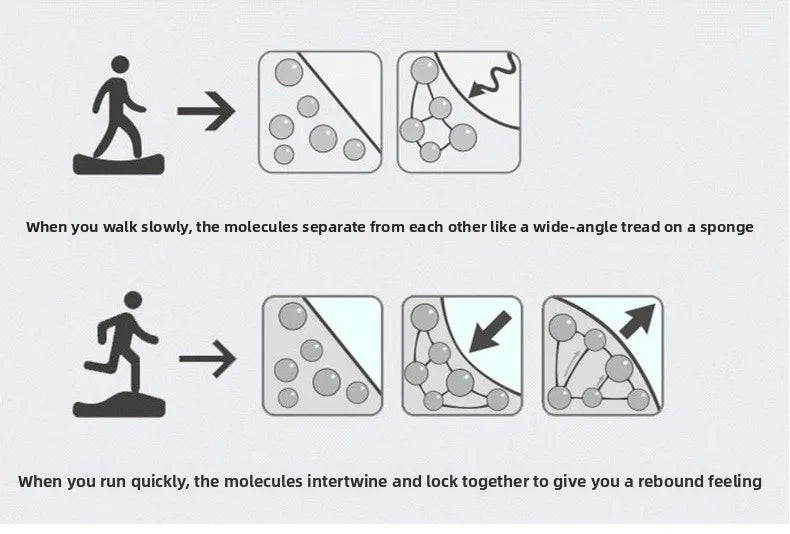 When you walk slowly, the molecules separate from each other like a wide-angle tread on a sponge

When you run quickly, the molecules intertwine and lock together to give you a rebound feeling