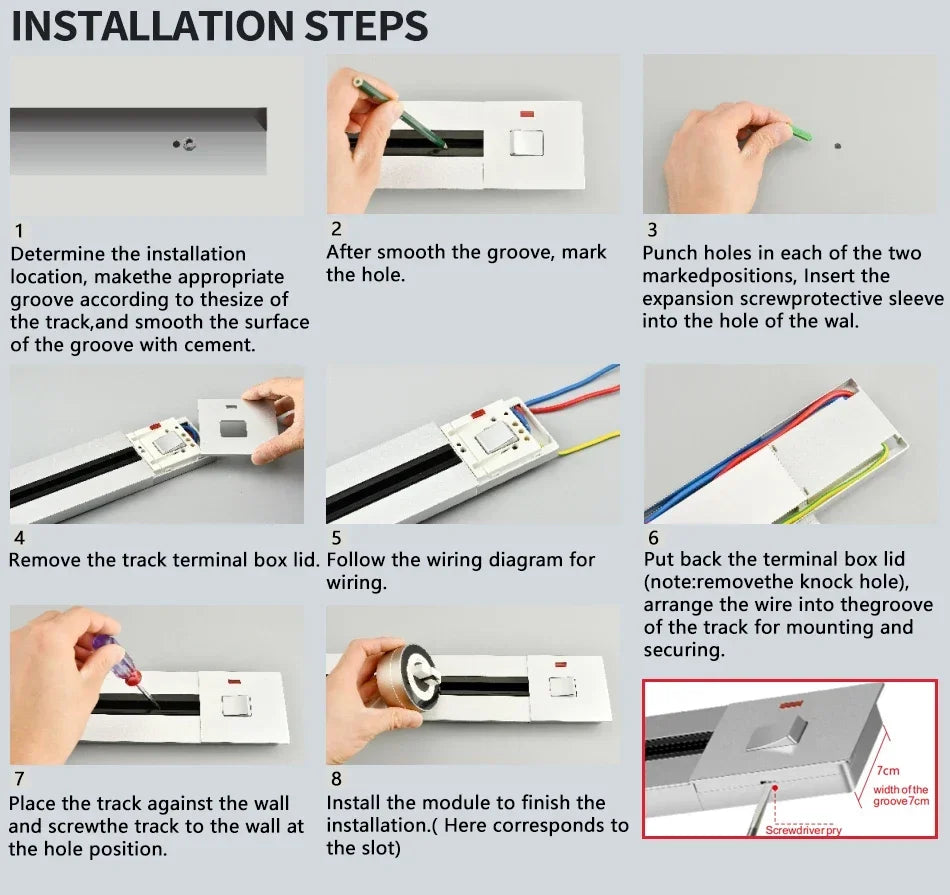 INSTALLATION STEPS

1
Determine the installation location, makethe appropriate groove according to thesize of the track,and smooth the surface of the groove with cement.

2
After smooth the groove, mark the hole.

3
Punch holes in each of the two markedpositions, Insert the expansion screwprotective sleeve into the hole of the wal.

4
Remove the track terminal box lid.

5
Follow the wiring diagram for wiring.

6
Put back the terminal box lid (note:removethe knock hole), arrange the wire into thegroove of the track for mounting and securing.

7
Place the track against the wall and screwthe track to the wall at the hole position.

8
Install the module to finish the installation.( Here corresponds to the slot)

7cm
width of the groove 7cm
Screwdriver pry