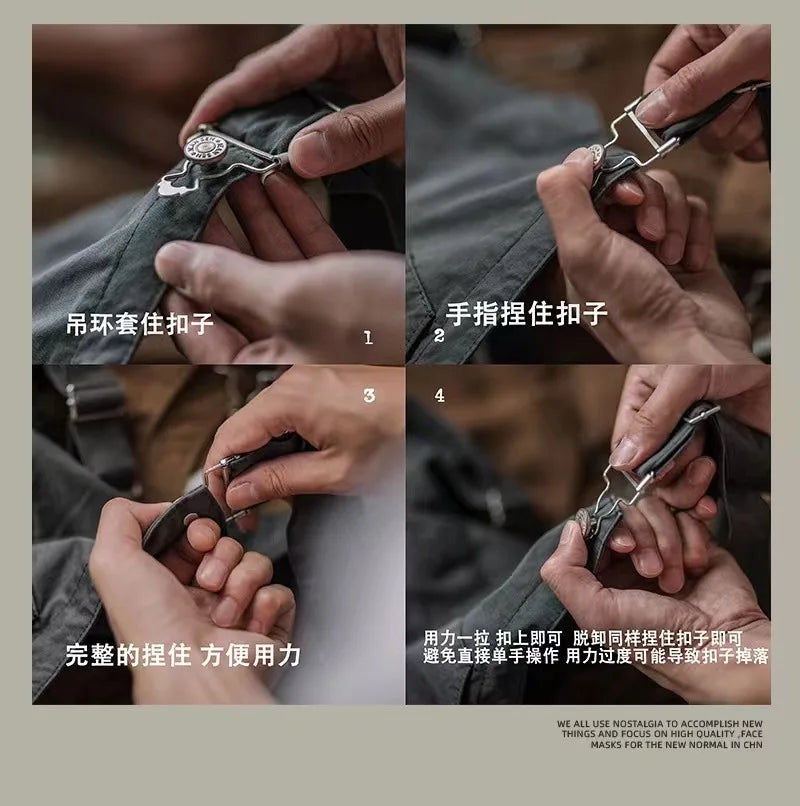 吊环套住扣子 1

2 手指捏住扣子

3

完整的捏住 方便用力

4

用力一拉 扣上即可 脱卸同样捏住扣子即可
避免直接单手操作 用力过度可能导致扣子掉落

WE ALL USE NOSTALGIA TO ACCOMPLISH NEW THINGS AND FOCUS ON HIGH QUALITY ,FACE MASKS FOR THE NEW NORMAL IN CHN