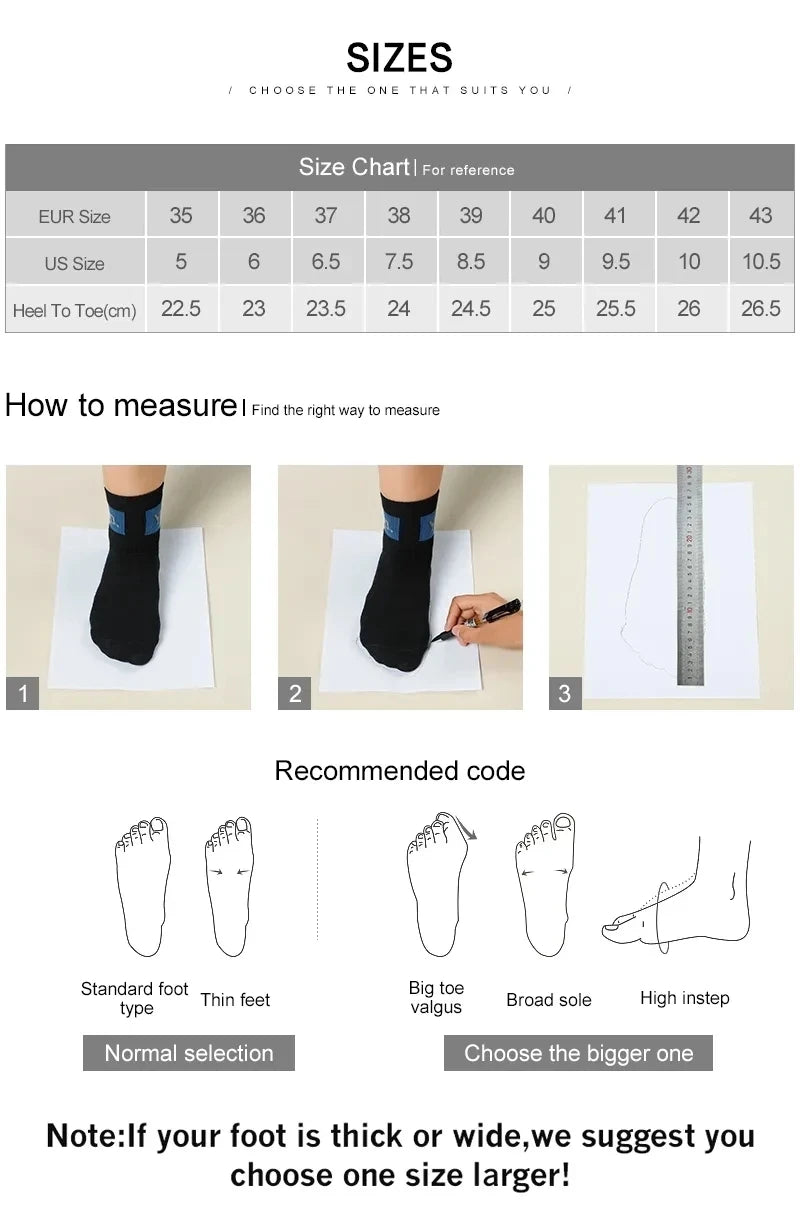 SIZES

/ CHOOSE THE ONE THAT SUITS YOU /

Size Chart | For reference

| EUR Size | 35 | 36 | 37 | 38 | 39 | 40 | 41 | 42 | 43 |
|---|---|---|---|---|---|---|---|---|---|
| US Size | 5 | 6 | 6.5 | 7.5 | 8.5 | 9 | 9.5 | 10 | 10.5 |
| Heel To Toe(cm) | 22.5 | 23 | 23.5 | 24 | 24.5 | 25 | 25.5 | 26 | 26.5 |

How to measure | Find the right way to measure

1

2

3

Recommended code

Standard foot type

Thin feet

Big toe valgus

Broad sole

High instep

Normal selection

Choose the bigger one

Note:If your foot is thick or wide,we suggest you choose one size larger!