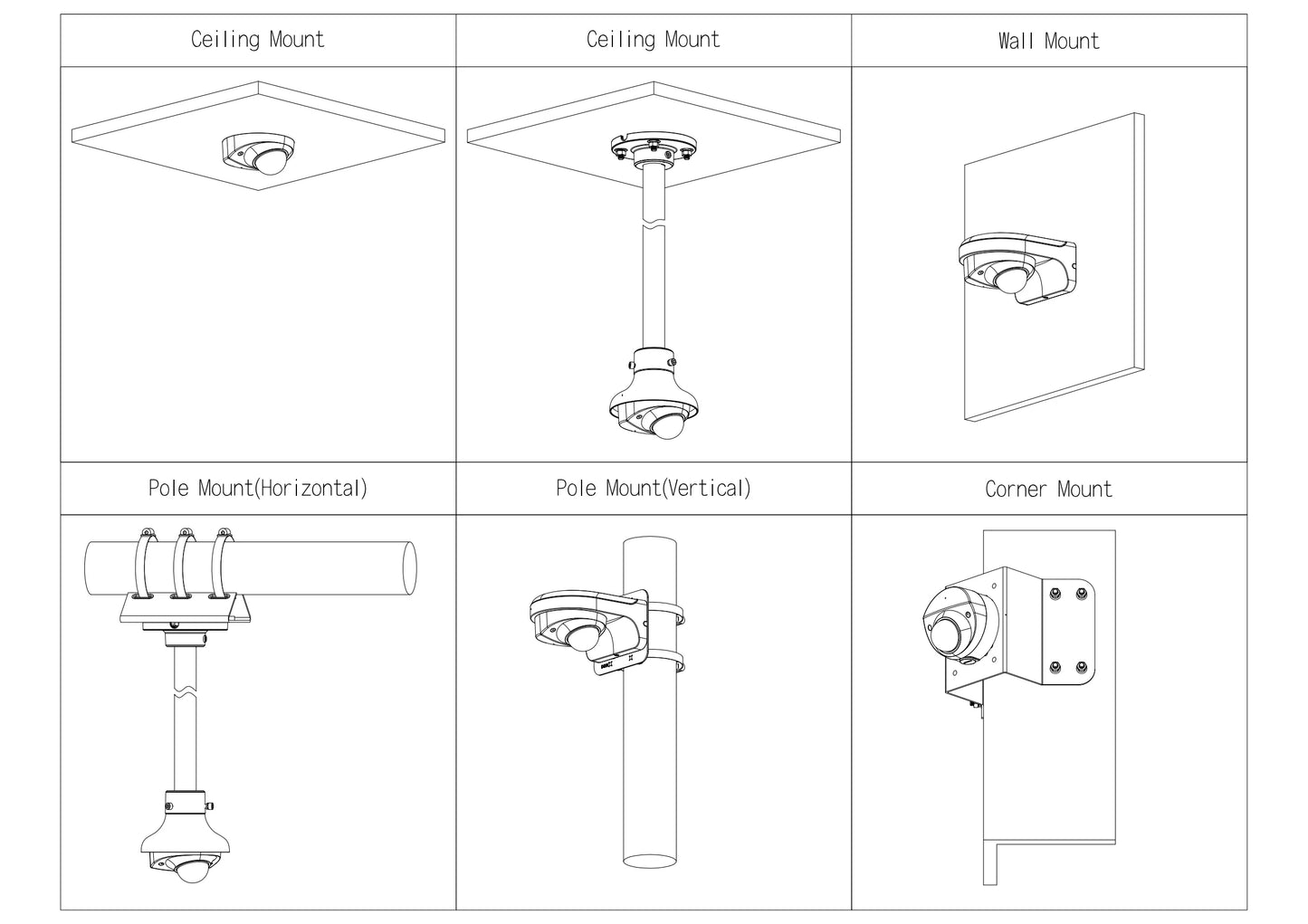 | Ceiling Mount | Ceiling Mount | Wall Mount |
|---|---|---|
| | | |
| Pole Mount(Horizontal) | Pole Mount(Vertical) | Corner Mount |
| | | |