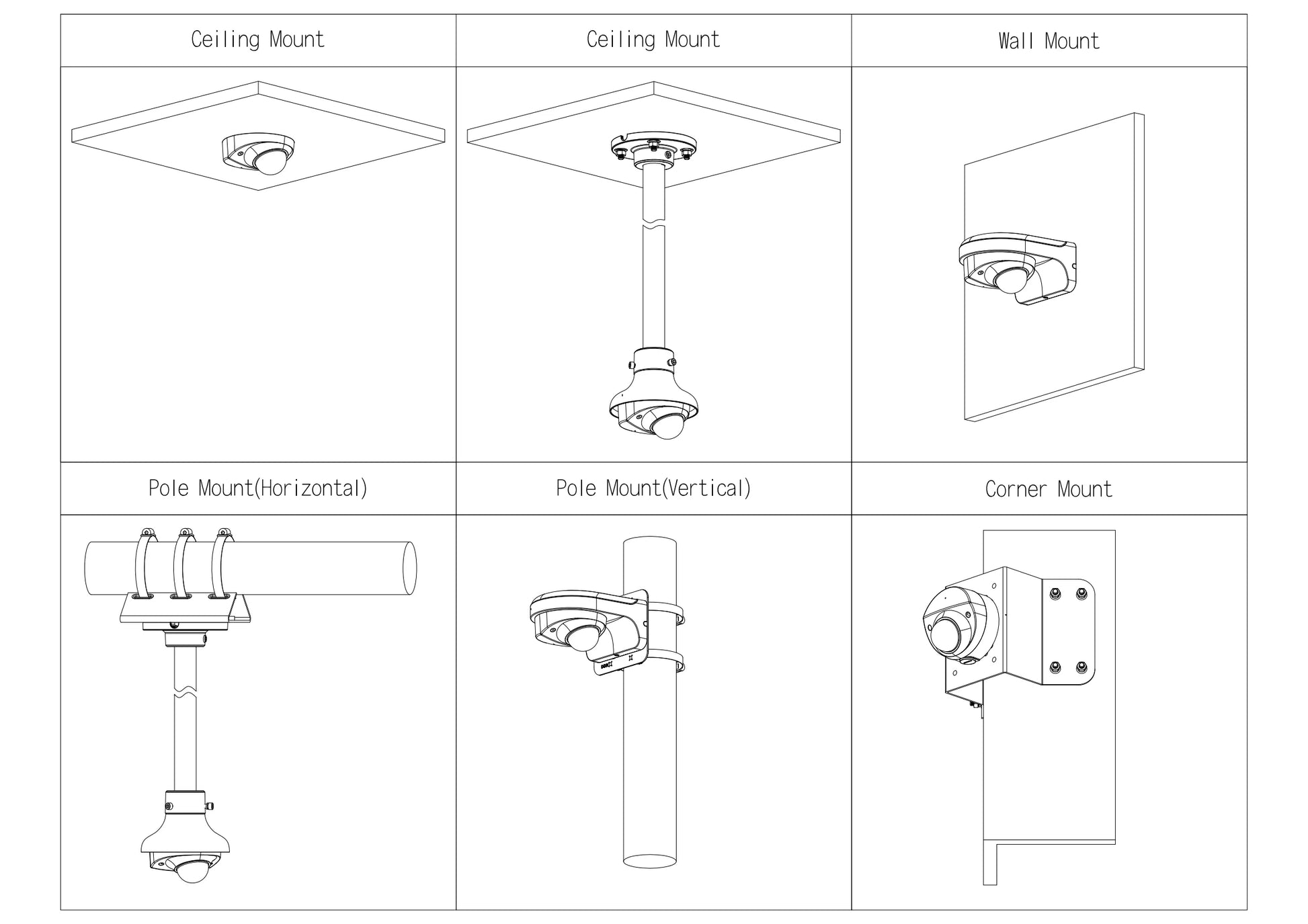 | Ceiling Mount | Ceiling Mount | Wall Mount |
|---|---|---|
| | | |
| Pole Mount(Horizontal) | Pole Mount(Vertical) | Corner Mount |
| | | |