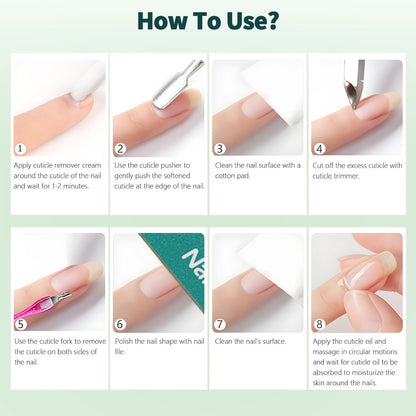 How To Use?

1
Apply cuticle remover cream around the cuticle of the nail and wait for 1-2 minutes.

2
Use the cuticle pusher to gently push the softened cuticle at the edge of the nail.

3
Clean the nail surface with a cotton pad.

4
Cut off the excess cuticle with cuticle trimmer.

5
Use the cuticle fork to remove the cuticle on both sides of the nail.

Na

6
Polish the nail shape with nail file.

7
Clean the nail's surface.

8
Apply the cuticle oil and massage in circular motions and wait for cuticle oil to be absorbed to moisturize the skin around the nails.