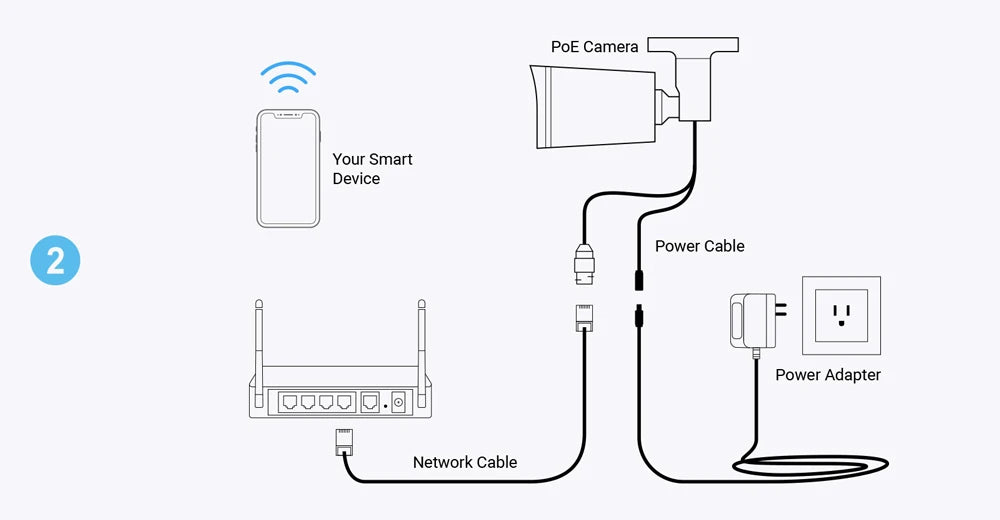 2

Your Smart Device

PoE Camera

Power Cable

Power Adapter

Network Cable